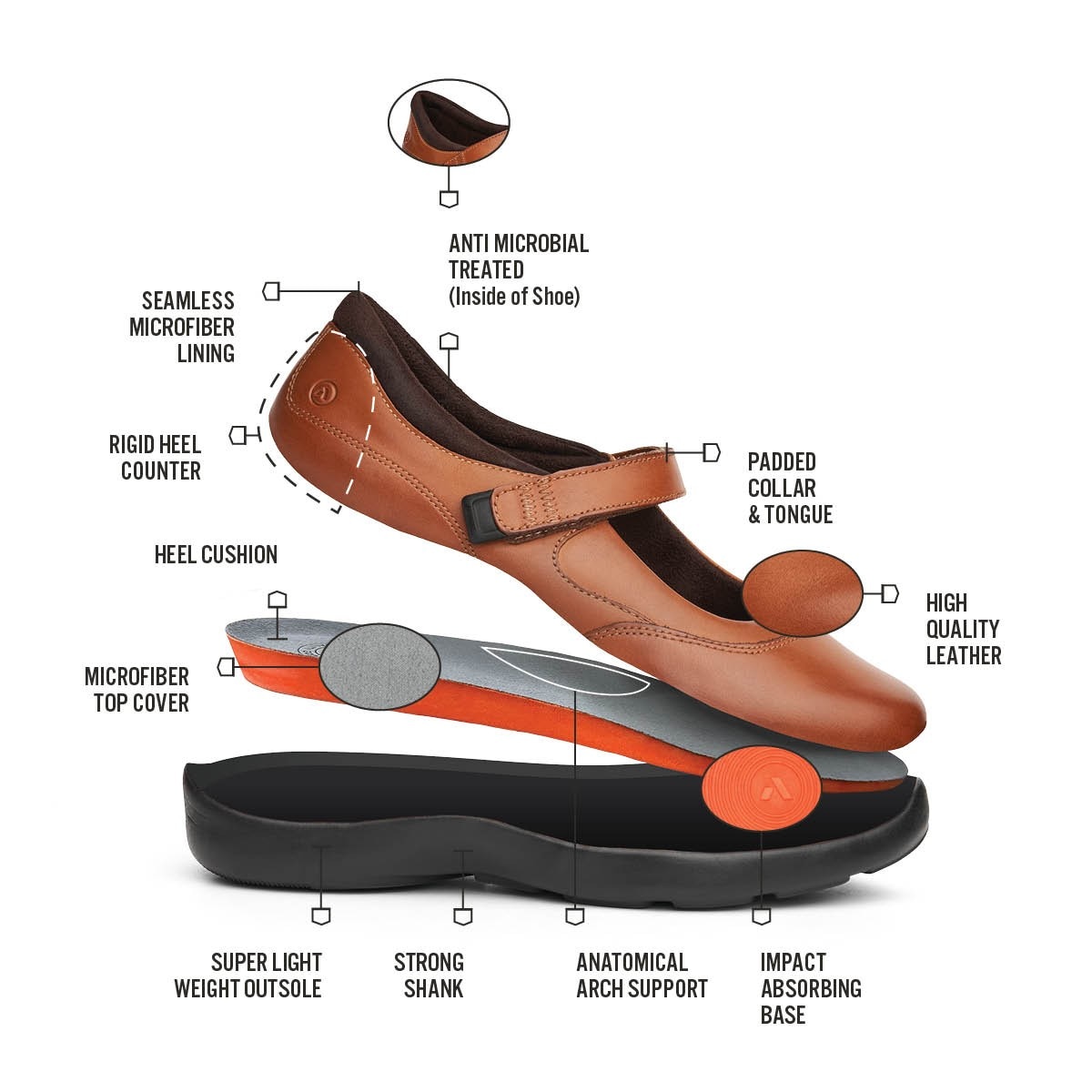 ANTI MICROBIAL TREATED (Inside of Shoe)

SEAMLESS MICROFIBER LINING

RIGID HEEL COUNTER

PADDED COLLAR & TONGUE

HEEL CUSHION

HIGH QUALITY LEATHER

MICROFIBER TOP COVER

SUPER LIGHT WEIGHT OUTSOLE

STRONG SHANK

ANATOMICAL ARCH SUPPORT

IMPACT ABSORBING BASE